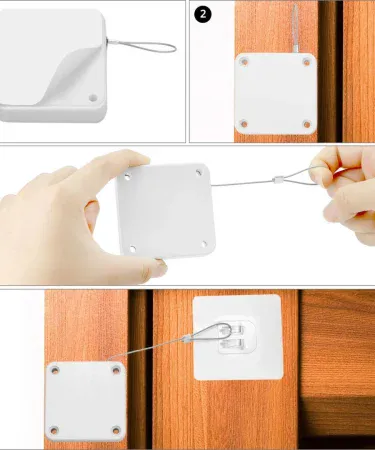 2