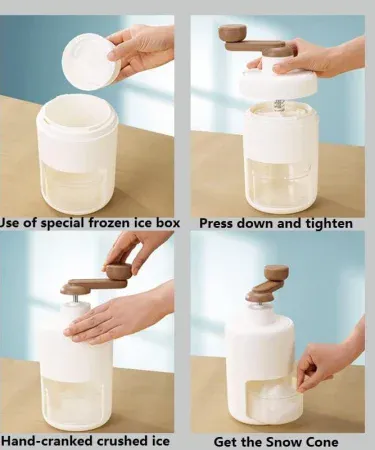 Use of special frozen ice box

Press down and tighten

Hand-cranked crushed ice

Get the Snow Cone