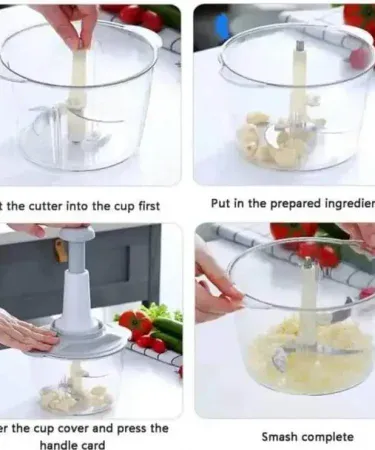 t the cutter into the cup first

Put in the prepared ingredier

er the cup cover and press the handle card

Smash complete