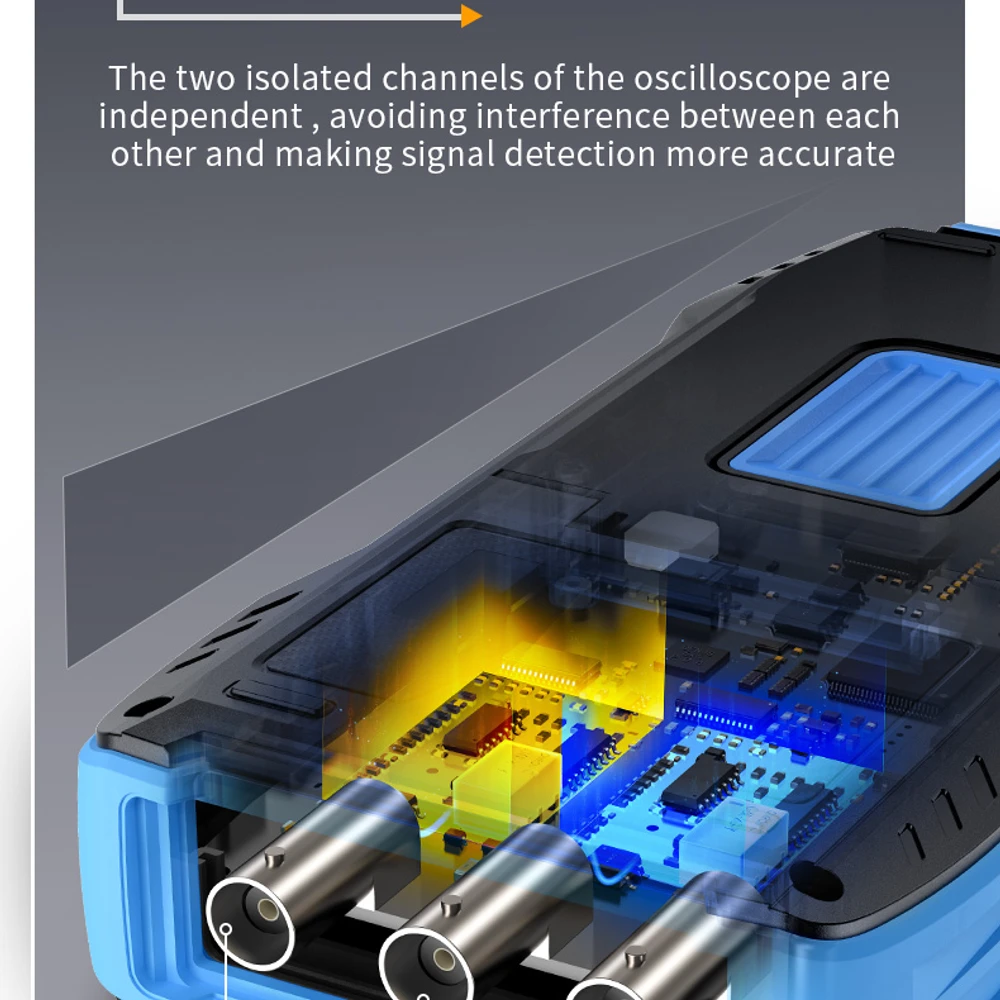 The two isolated channels of the oscilloscope are independent , avoiding interference between each other and making signal detection more accurate