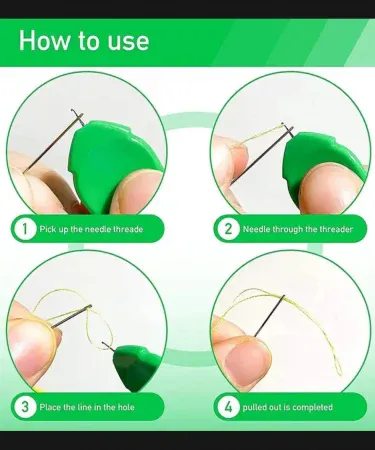 How to use

1 Pick up the needle threade

2 Needle through the threader

3 Place the line in the hole

4 pulled out is completed