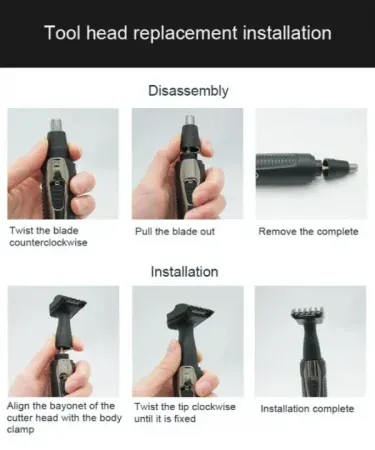 Tool head replacement installation

Disassembly

Twist the blade counterclockwise

Pull the blade out

Remove the complete

Installation

Align the bayonet of the cutter head with the body clamp

Twist the tip clockwise until it is fixed

Installation complete