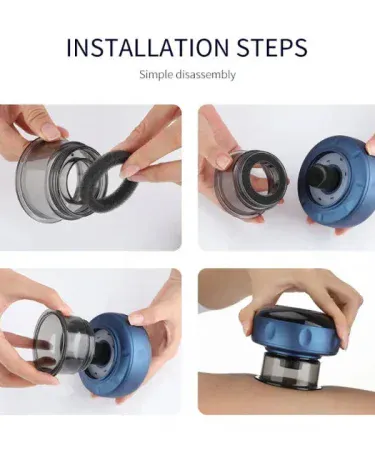 INSTALLATION STEPS

Simple disassembly