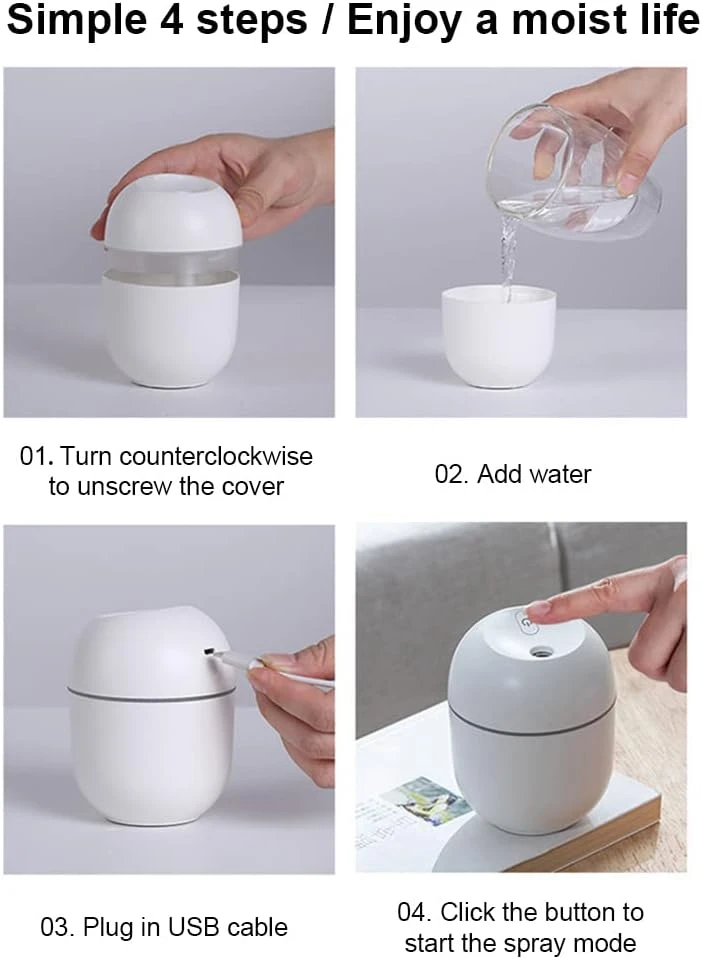 Simple 4 steps / Enjoy a moist life

01. Turn counterclockwise to unscrew the cover

02. Add water

03. Plug in USB cable

04. Click the button to start the spray mode