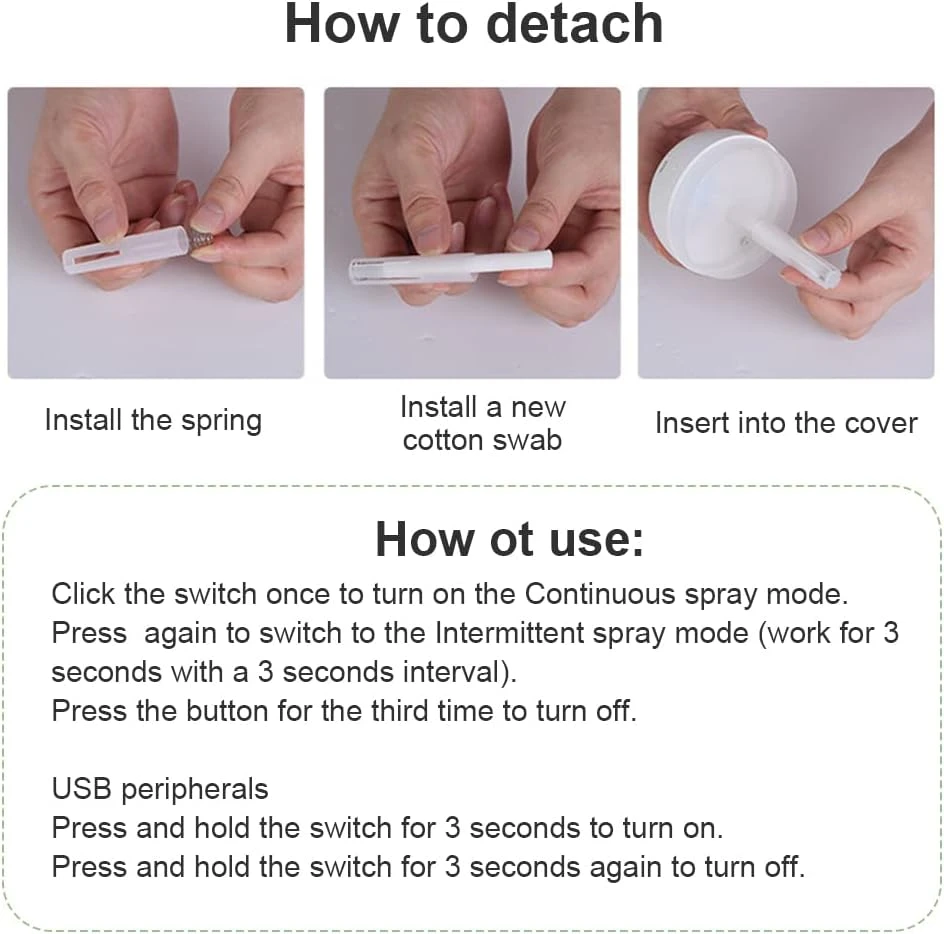 How to detach

Install the spring

Install a new cotton swab

Insert into the cover

How ot use:

Click the switch once to turn on the Continuous spray mode.
Press  again to switch to the Intermittent spray mode (work for 3 seconds with a 3 seconds interval).
Press the button for the third time to turn off.

USB peripherals
Press and hold the switch for 3 seconds to turn on.
Press and hold the switch for 3 seconds again to turn off.